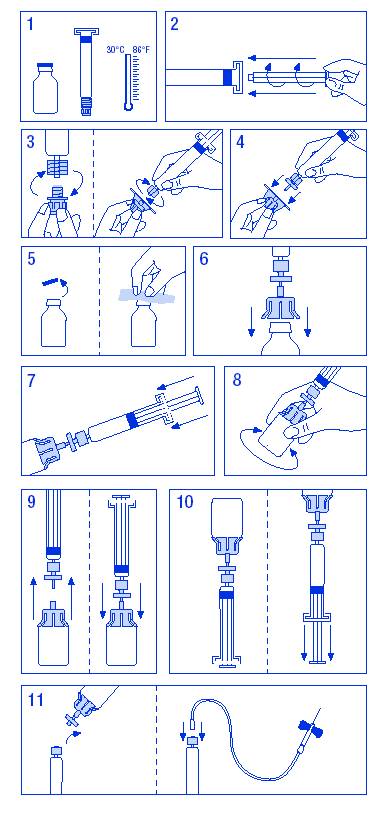 1
30°C 86°F
2
3
4
5
6
7
8
9
10
11