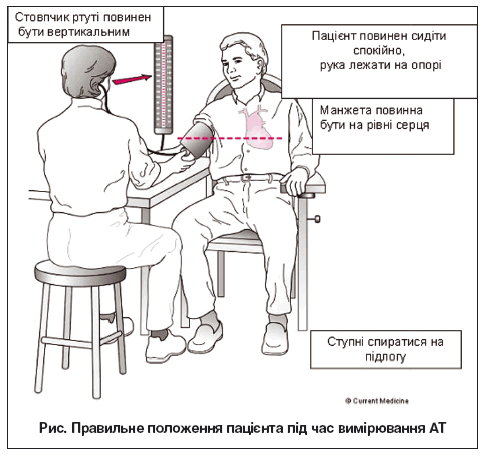 Стовпчик ртуті повинен бути вертикальним

Пацієнт повинен сидіти спокійно, рука лежати на опорі

Манжета повинна бути на рівні серця

Ступні спиратися на підлогу

© Current Medicine

Рис. Правильне положення пацієнта під час вимірювання АТ