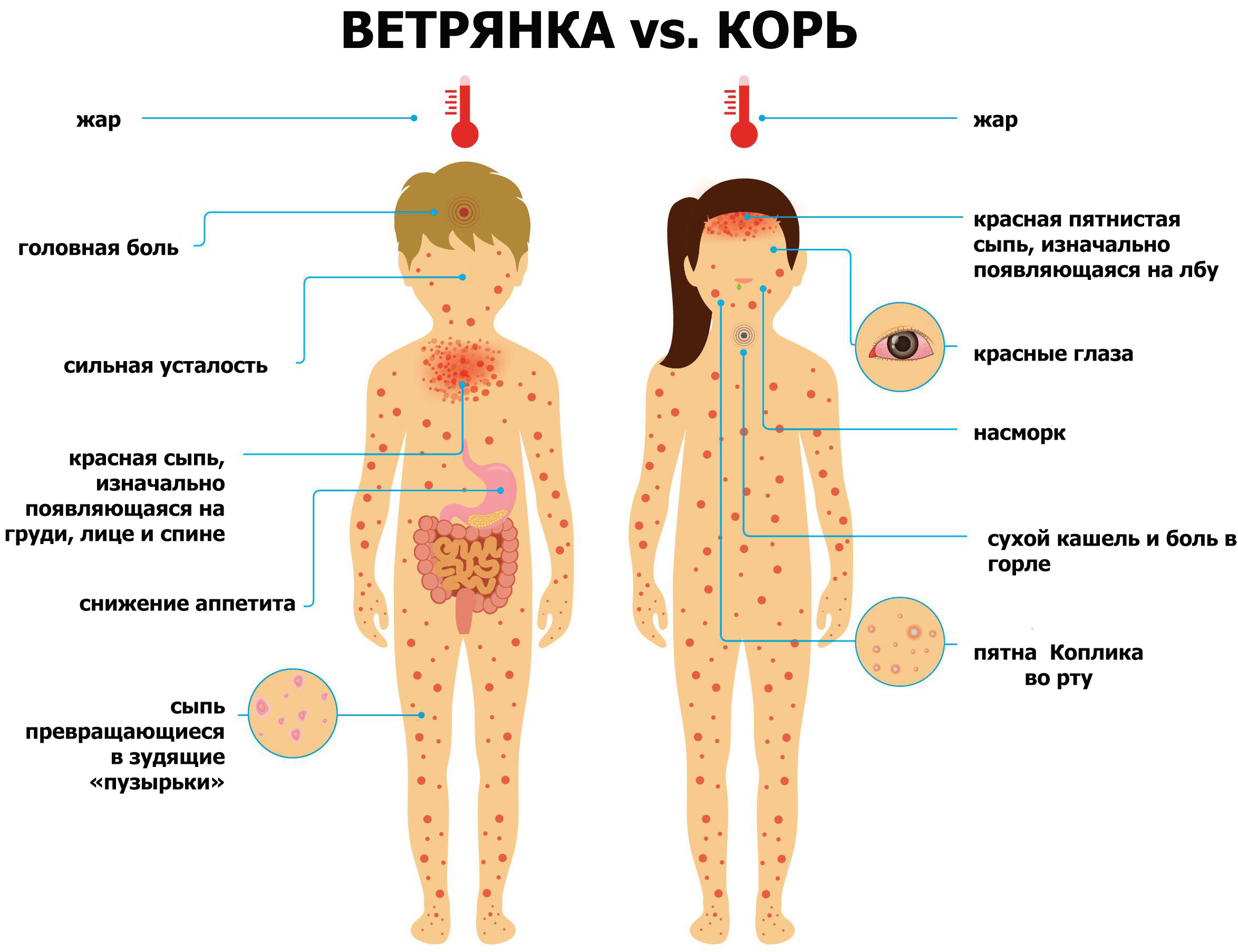 ВЕТРЯНКА vs. КОРЬ

жар

головная боль

сильная усталость

красная сыпь, изначально появляющаяся на груди, лице и спине

снижение аппетита

сыпь превращающиеся в зудящие «пузырьки»

жар

красная пятнистая сыпь, изначально появляющаяся на лбу

красные глаза

насморк

сухой кашель и боль в горле

пятна Коплика во рту